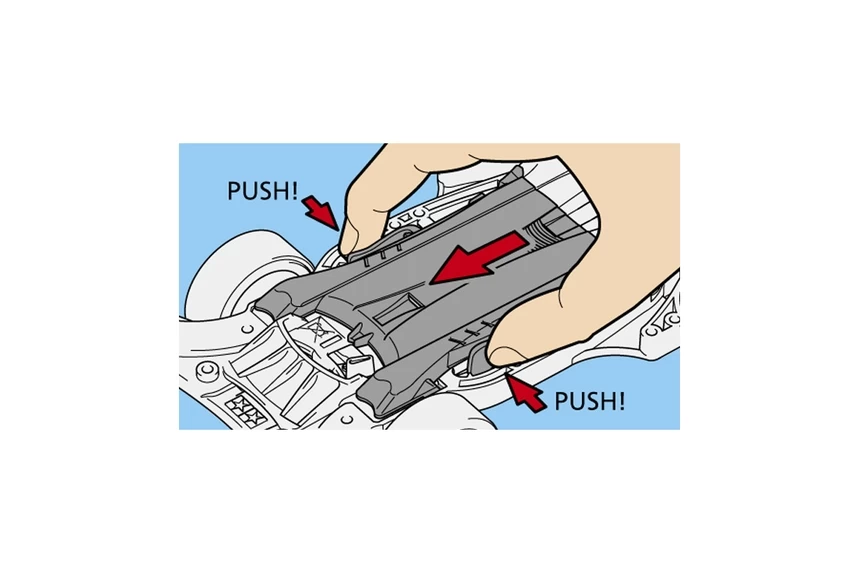 PUSH!

PUSH!